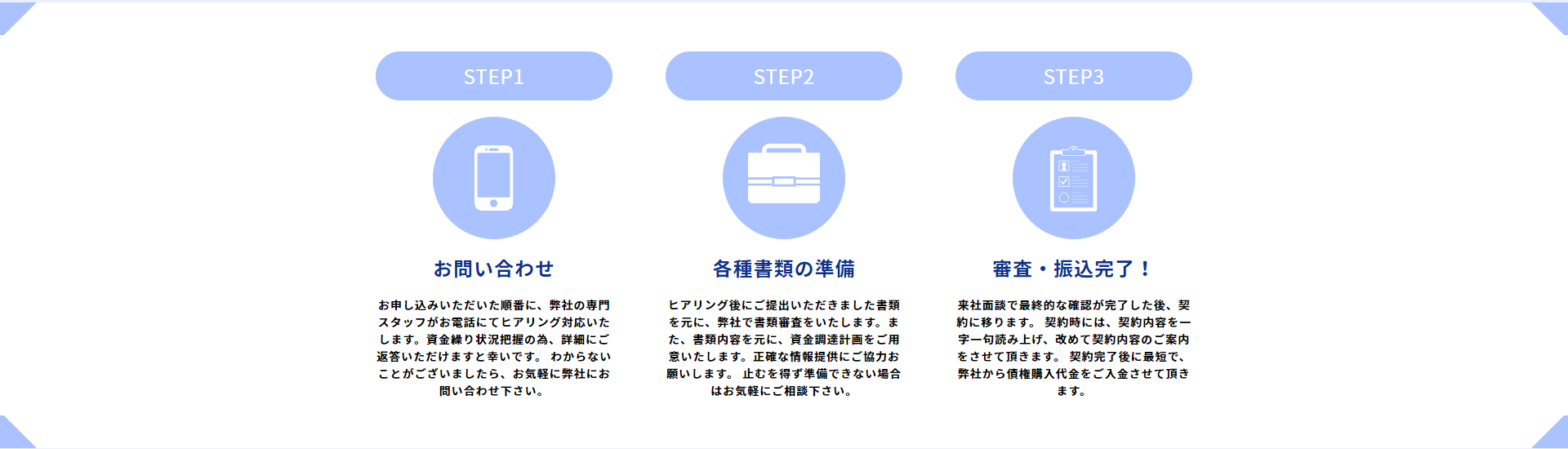 STEP1

お問い合わせ

お申し込みいただいた順番に、弊社の専門スタッフがお電話にてヒアリング対応いたします。資金繰り状況把握の為、詳細にご返答いただけますと幸いです。 わからないことがございましたら、お気軽に弊社にお問い合わせ下さい。

STEP2

各種書類の準備

ヒアリング後にご提出いただきました書類を元に、弊社で書類審査をいたします。また、書類内容を元に、資金調達計画をご用意いたします。正確な情報提供にご協力お願いします。 止むを得ず準備できない場合はお気軽にご相談下さい。

STEP3

審査・振込完了！

来社面談で最終的な確認が完了した後、契約に移ります。 契約時には、契約内容を一字一句読み上げ、改めて契約内容のご案内をさせて頂きます。 契約完了後に最短で、弊社から債権購入代金をご入金させて頂きます。